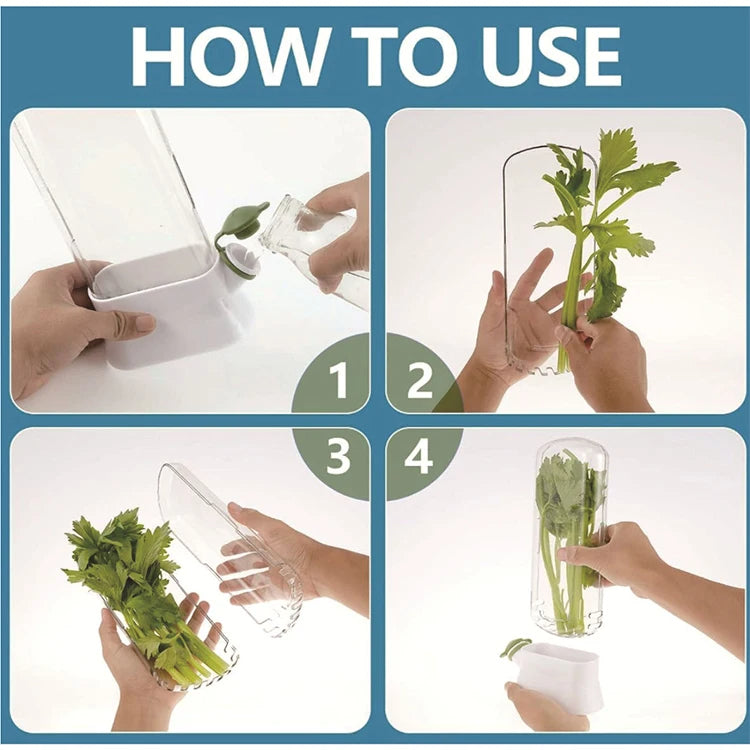 HOW TO USE

1

2

3

4